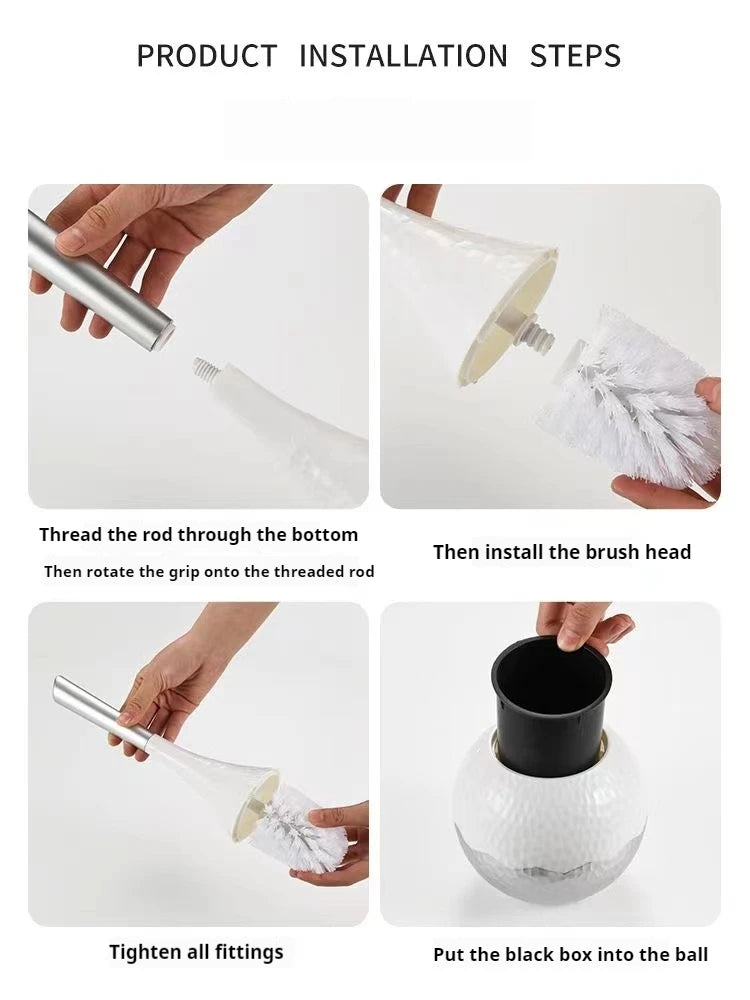 PRODUCT INSTALLATION STEPS

Thread the rod through the bottom

Then rotate the grip onto the threaded rod

Then install the brush head

Tighten all fittings

Put the black box into the ball